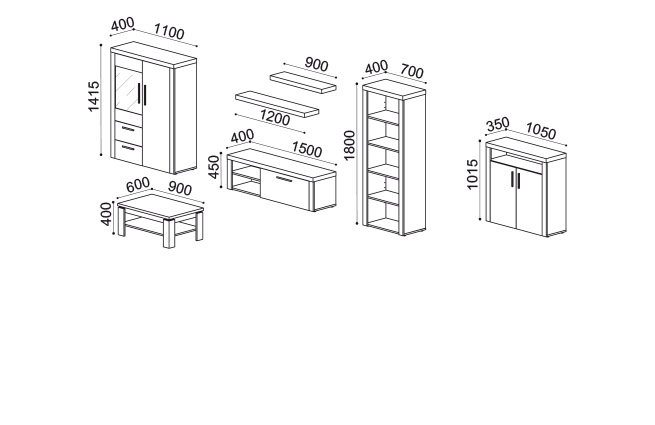 400 1100
1415

600 900
400

900
1200

400 1500
450

400 700
1800

350 1050
1015