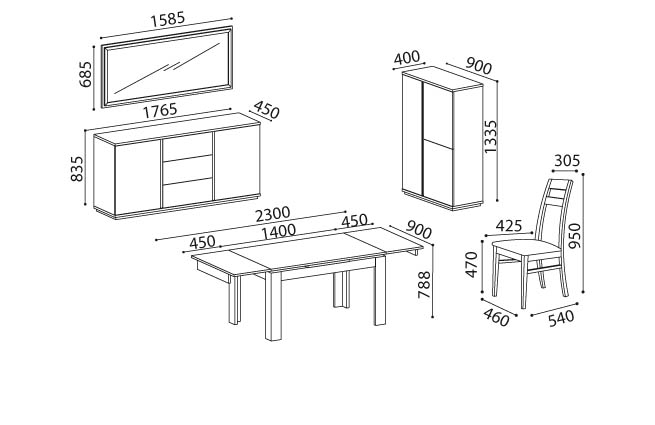 1585
685
1765
450
835
400
900
1335
2300
450
1400
450
900
788
305
425
950
470
460
540