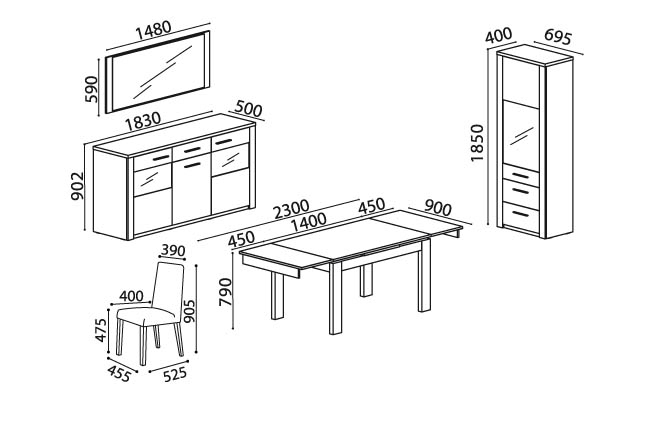 1480
590
1830
500
902
400
695
1850
2300
450
1400
450
900
790
390
400
475
905
455
525